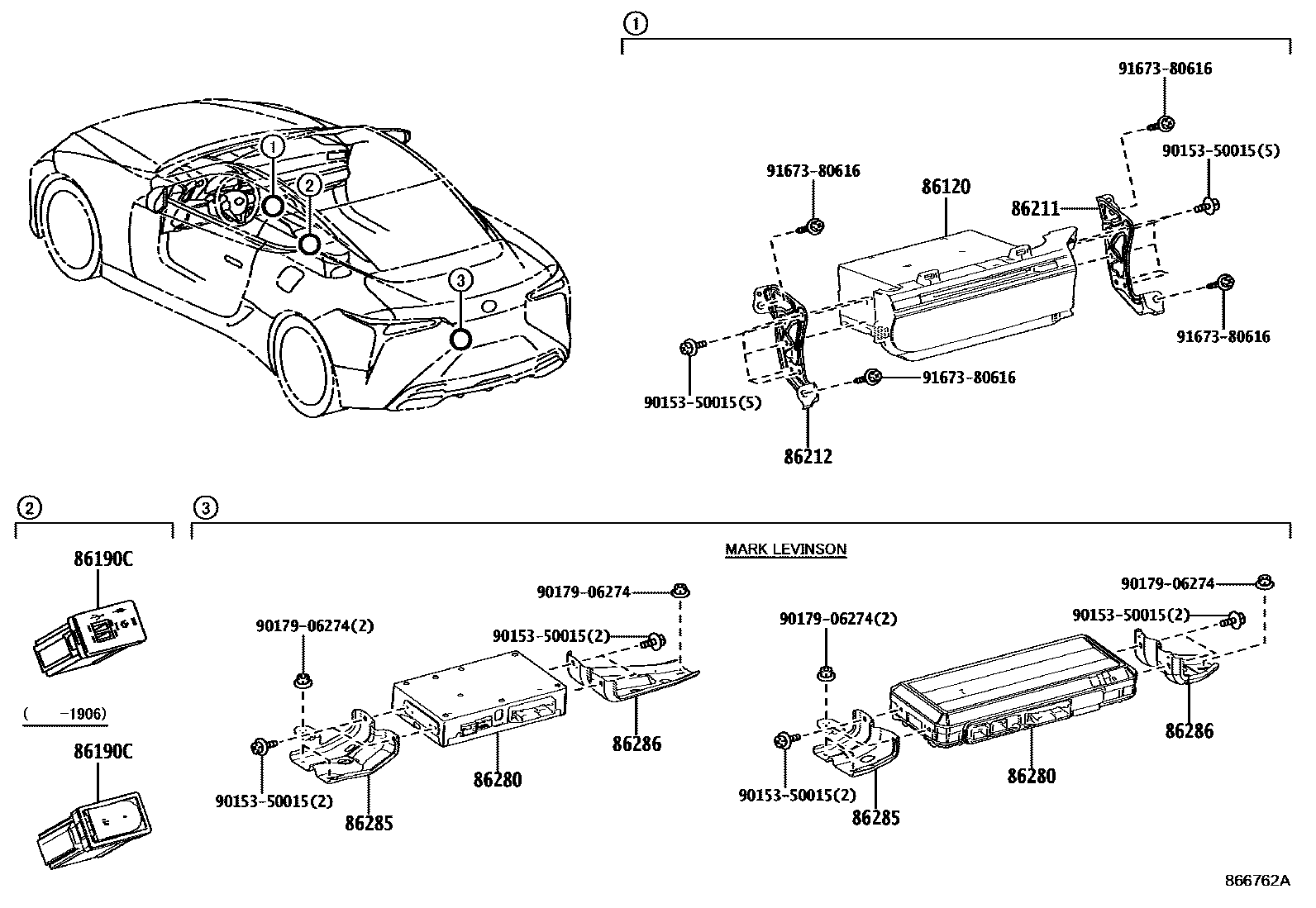 1
2
3

1

91673-80616
90153-50015(5)
91673-80616
86120
86211
91673-80616
91673-80616
90153-50015(5)
86212

2

86190C

( -1906)

86190C

3

MARK LEVINSON

90179-06274
90179-06274(2)
90153-50015(2)
86286
86280
90153-50015(2)
86285

90179-06274
90179-06274(2)
90153-50015(2)
86286
86280
90153-50015(2)
86285

866762A