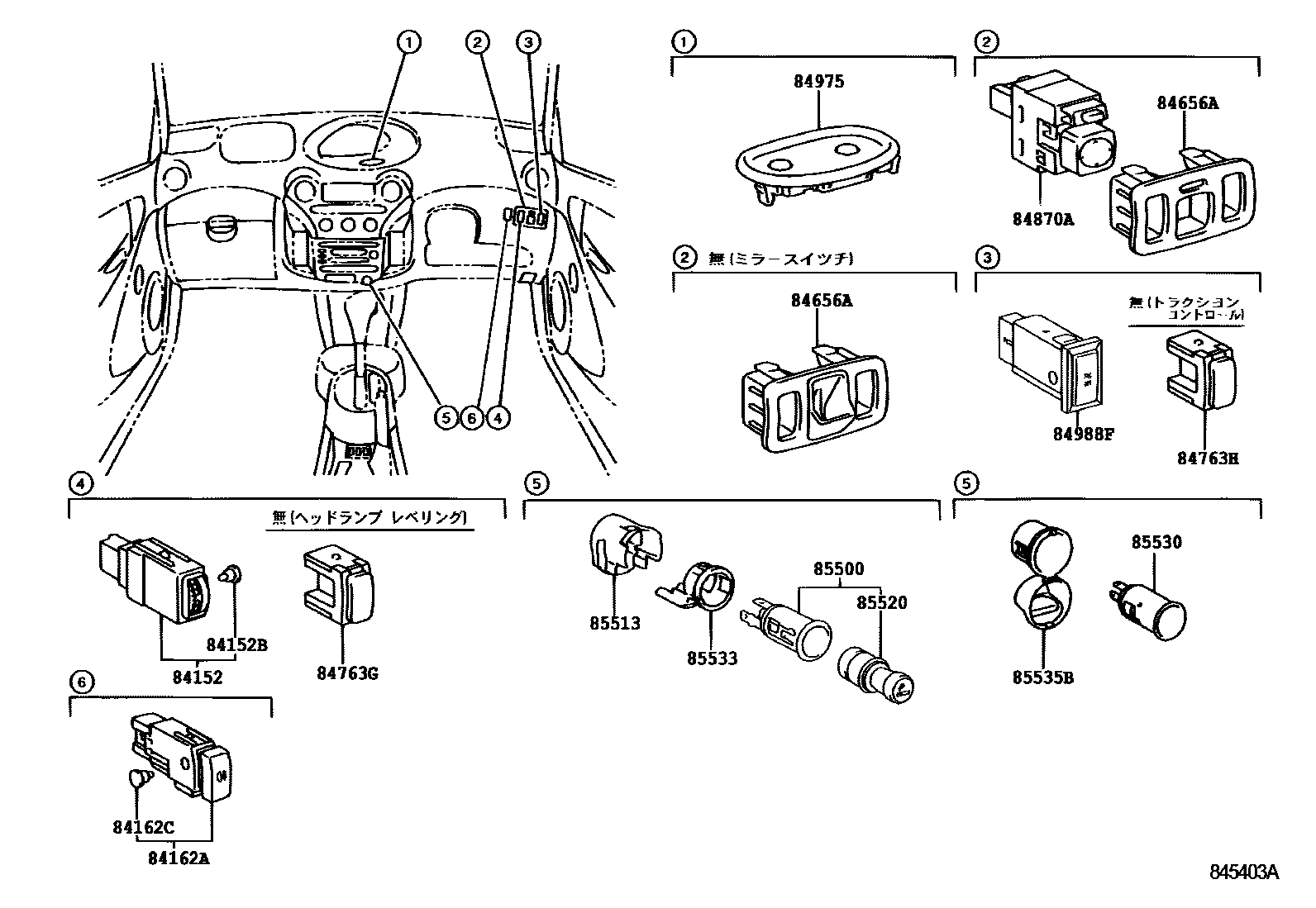 1 2 3

5 6 4

1

84975

2

84656A

84870A

2 無(ミラースイッチ)

84656A

3

無(トラクション コントロール)

84988F

84763H

4

無(ヘッドランプ レベリング)

84152B

84152

84763G

5

85513

85533

85500

85520

5

85530

85535B

6

84162C

84162A

845403A