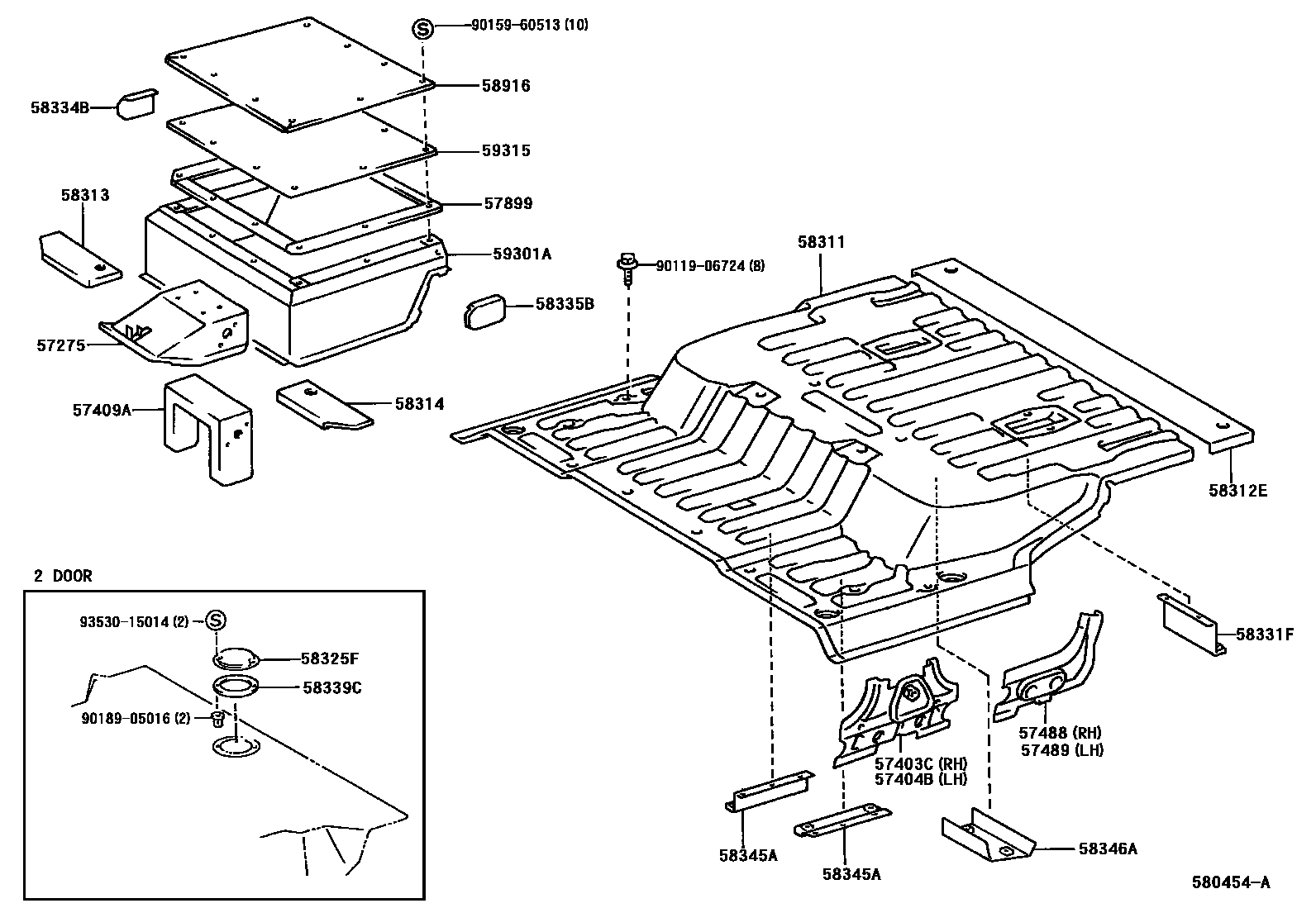 S 90159-60513 (10)

58916

58334B

59315

58313

57899

59301A

58311

90119-06724 (8)

58335B

57275

57409A

58314

58312E

2 DOOR

93530-15014 (2) S

58325F

58339C

90189-05016 (2)

58331F

57488 (RH)
57489 (LH)

57403C (RH)
57404B (LH)

58345A

58345A

58346A

580454-A