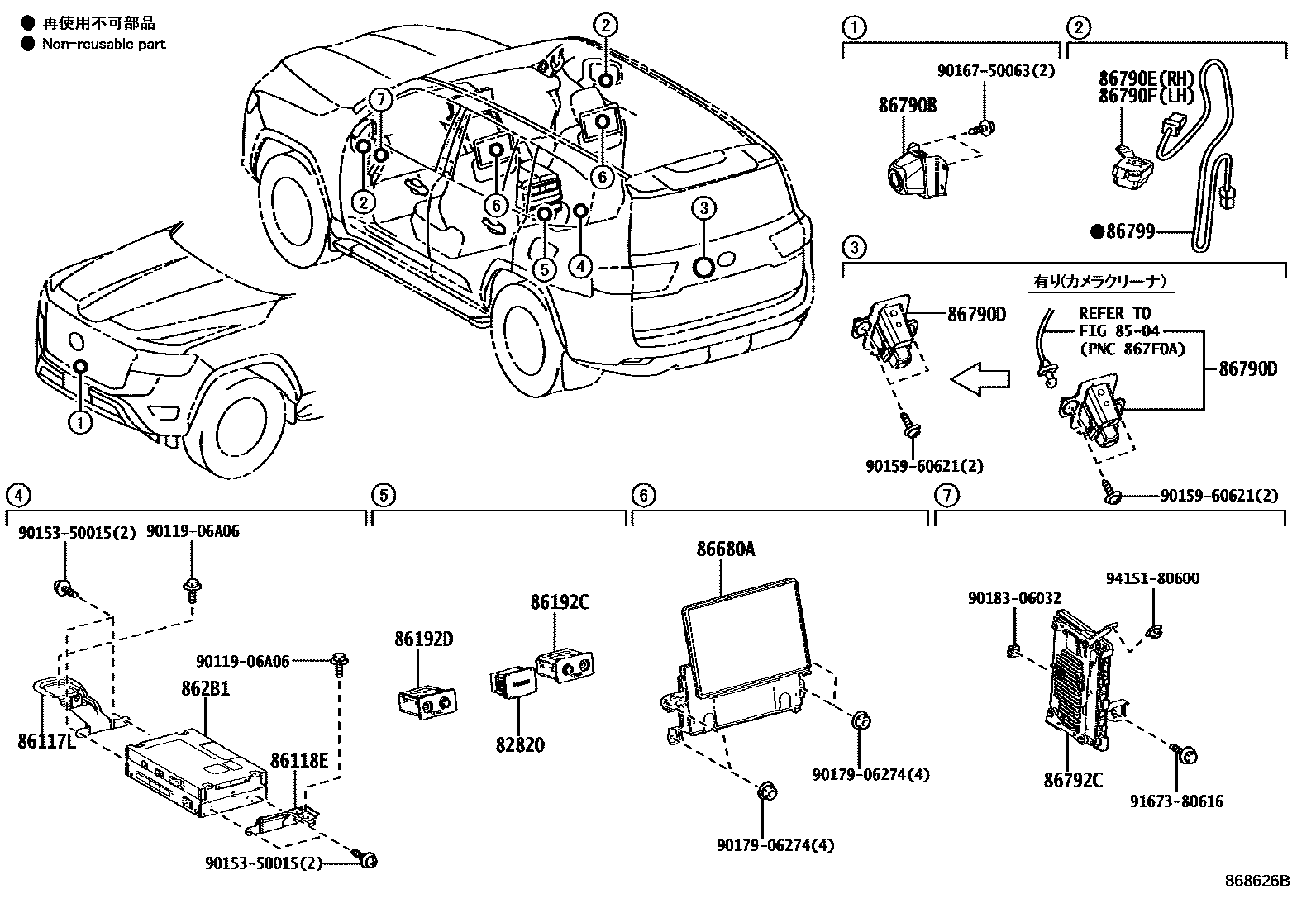 ● 再使用不可部品
● Non-reusable part

2
7
2
6
6
3
5
4
1

1
90167-50063(2)
86790B

2
86790E(RH)
86790F(LH)
●86799

3
有り(カメラクリーナ)
86790D
REFER TO
FIG 85-04
(PNC 867F0A)
86790D
90159-60621(2)
90159-60621(2)

4
90153-50015(2)
90119-06A06
90119-06A06
862B1
86117L
86118E
90153-50015(2)

5
86192C
86192D
82820

6
86680A
90179-06274(4)
90179-06274(4)

7
94151-80600
90183-06032
86792C
91673-80616

868626B