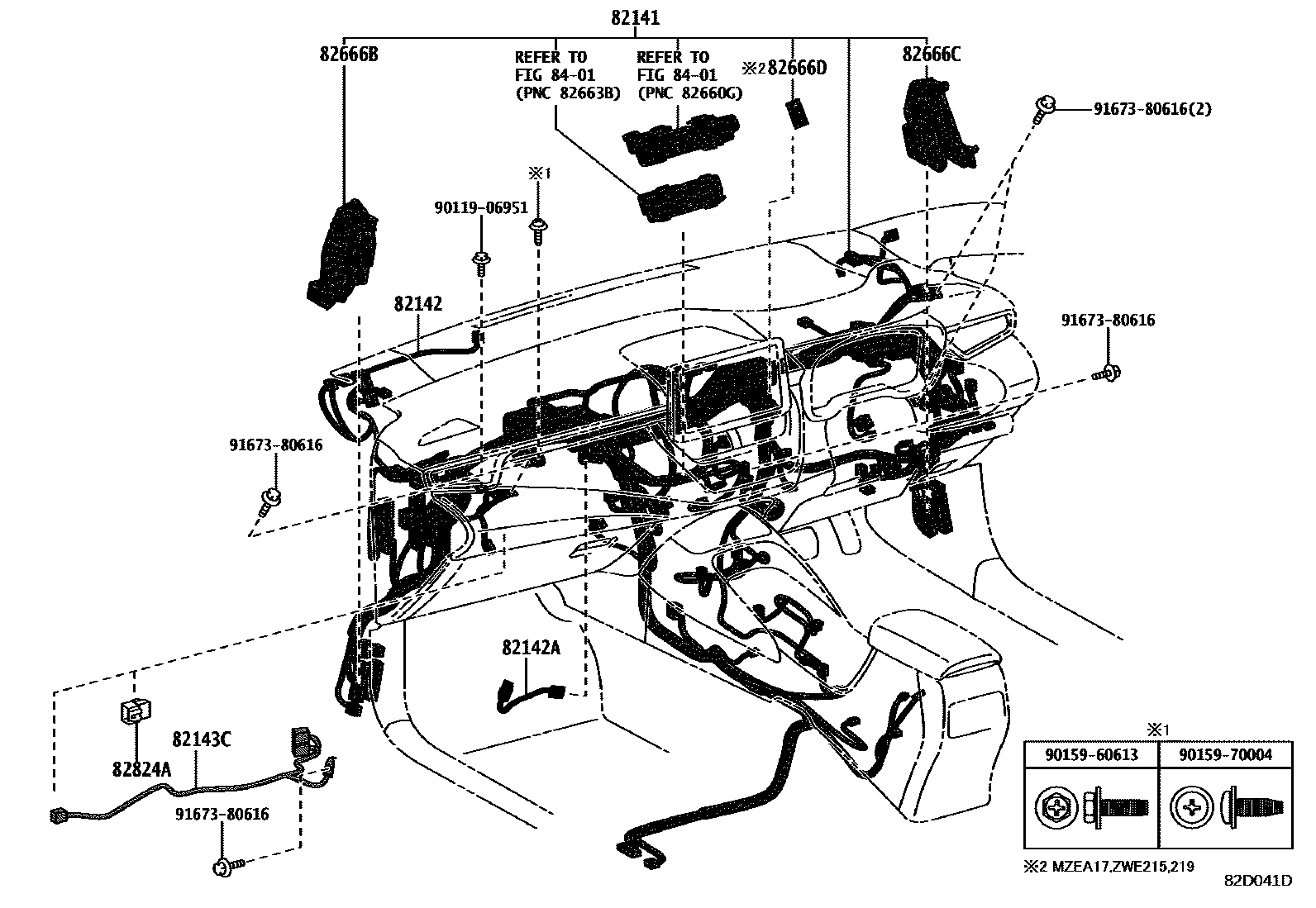 82141

82666B

REFER TO FIG 84-01 (PNC 82663B)

REFER TO FIG 84-01 (PNC 82660G)

※2 82666D

82666C

91673-80616(2)

※1

90119-06951

82142

91673-80616

91673-80616

82142A

82824A

82143C

91673-80616

※1

| 90159-60613 | 90159-70004 |
|---|---|
| | |

※2 MZEA17,ZWE215,219

82D041D