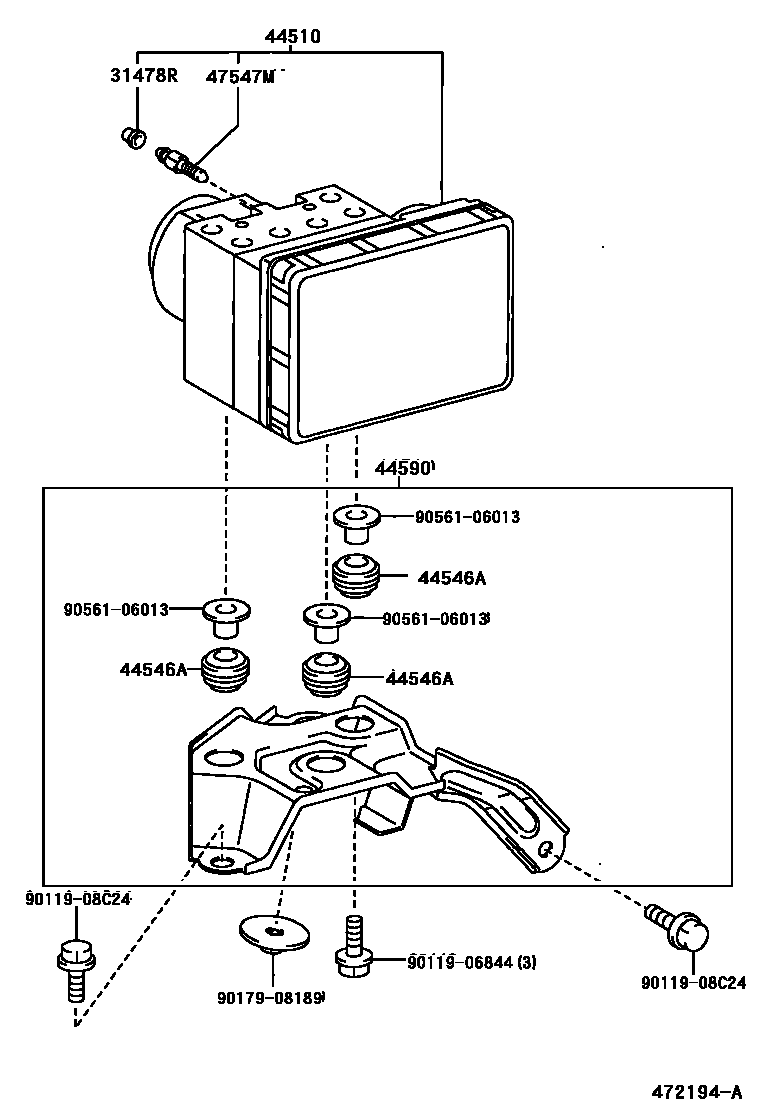 44510
31478R
47547M
44590
90561-06013
44546A
90561-06013
90561-06013
44546A
44546A
90119-08C24
90179-08189
90119-06844 (3)
90119-08C24
472194-A